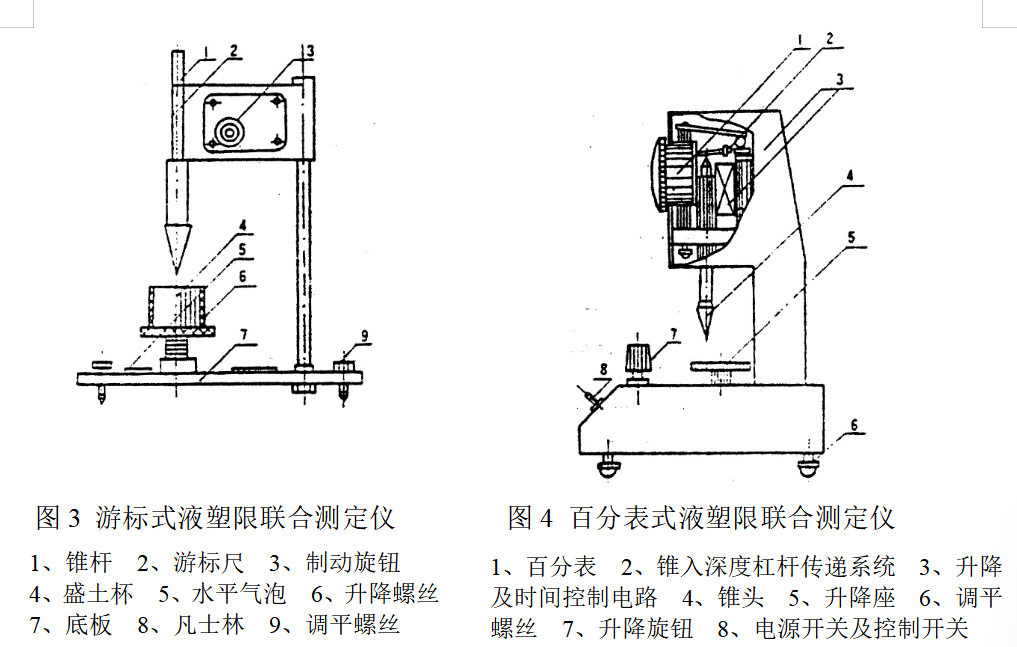 1 2 3

4
5
6

7
9

图 3 游标式液塑限联合测定仪

1、锥杆 2、游标尺 3、制动旋钮
4、盛土杯 5、水平气泡 6、升降螺丝
7、底板 8、凡士林 9、调平螺丝

1 2
3

4

5

7
8

6

图 4 百分表式液塑限联合测定仪

1、百分表 2、锥入深度杠杆传递系统 3、升降及时间控制电路 4、锥头 5、升降座 6、调平螺丝 7、升降旋钮 8、电源开关及控制开关